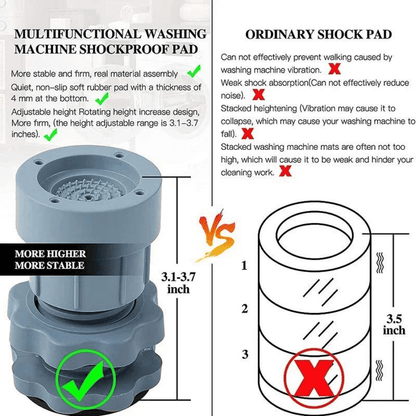 MULTIFUNCTIONAL WASHING MACHINE SHOCKPROOF PAD

More stable and firm, real material assembly

Quiet, non-slip soft rubber pad with a thickness of 4 mm at the bottom.

Adjustable height Rotating height increase design, More firm, (the height adjustable range is 3.1-3.7 inches).

MORE HIGHER
MORE STABLE

3.1-3.7 inch

VS

ORDINARY SHOCK PAD

Can not effectively prevent walking caused by washing machine vibration.

Weak shock absorption(Can not effectively reduce noise).

Stacked heightening (Vibration may cause it to collapse, which may cause your washing machine to fall).

Stacked washing machine mats are often not too high, which will cause it to be weak and hinder your cleaning work.

1

2

3

3.5 inch